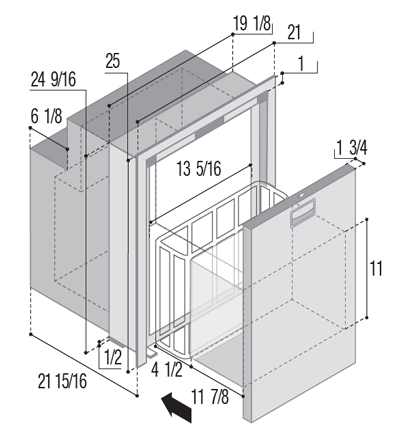 19 1/8
21
1
25
24 9/16
6 1/8
1 3/4
13 5/16
11
1/2
4 1/2
21 15/16
11 7/8